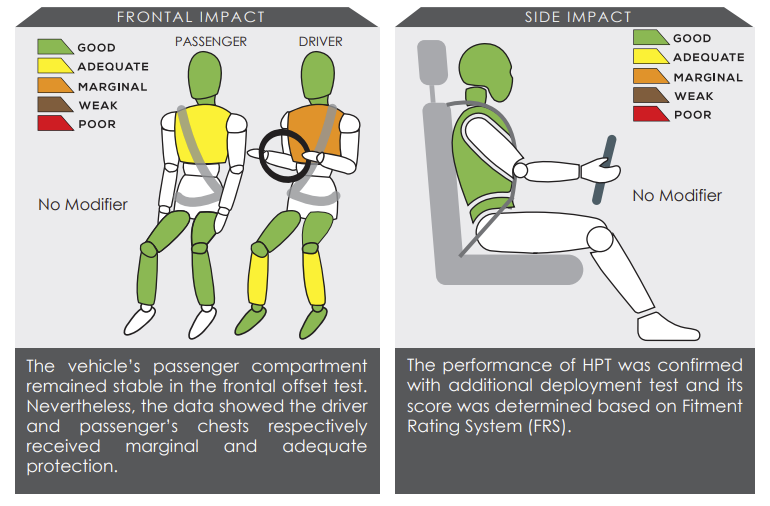 FRONTAL IMPACT

GOOD
ADEQUATE
MARGINAL
WEAK
POOR

PASSENGER

DRIVER

No Modifier

The vehicle's passenger compartment remained stable in the frontal offset test. Nevertheless, the data showed the driver and passenger's chests respectively received marginal and adequate protection.

SIDE IMPACT

GOOD
ADEQUATE
MARGINAL
WEAK
POOR

No Modifier

The performance of HPT was confirmed with additional deployment test and its score was determined based on Fitment Rating System (FRS).